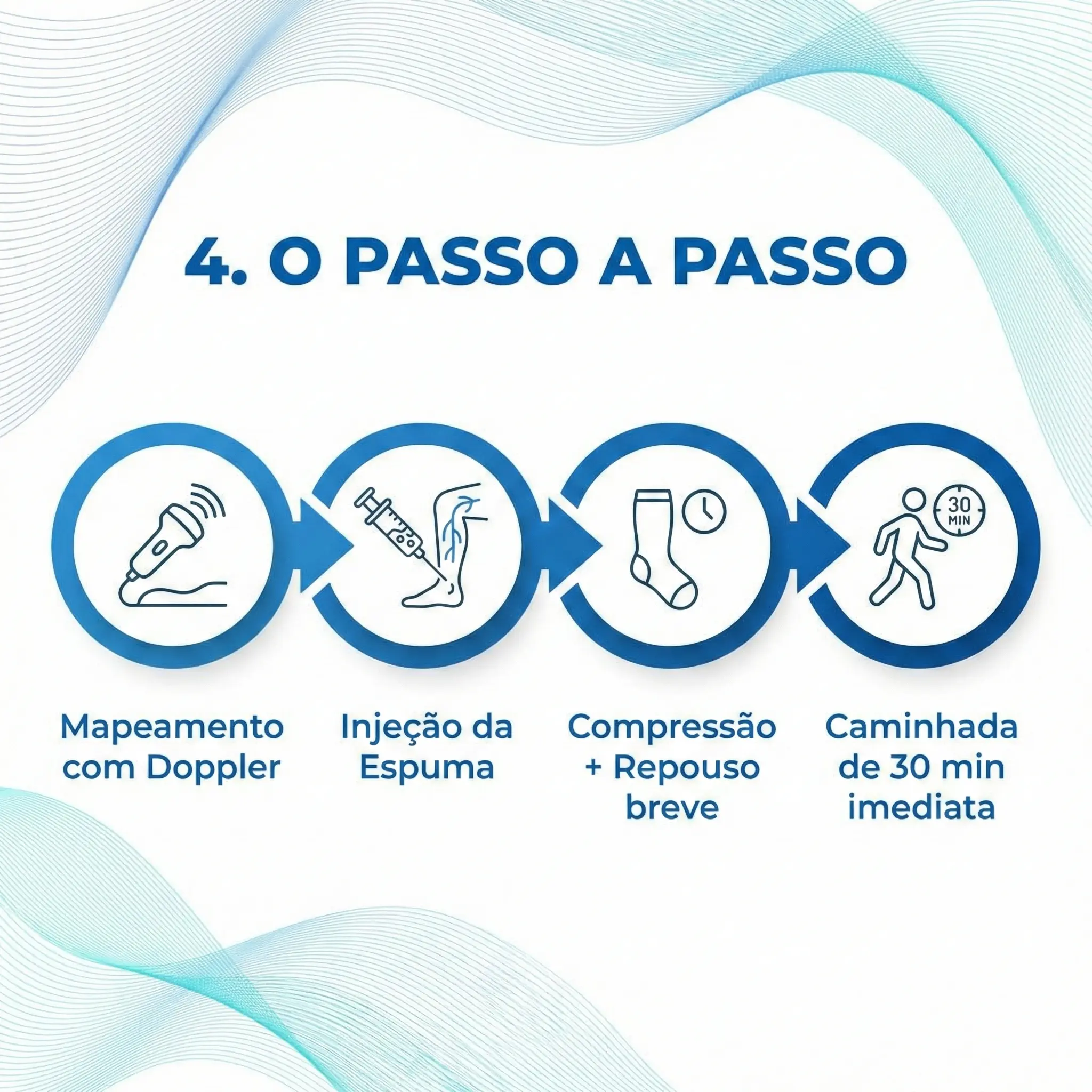 4. O PASSO A PASSO

30 MIN

Mapeamento com Doppler

Injeção da Espuma

Compressão + Repouso breve

Caminhada de 30 min imediata